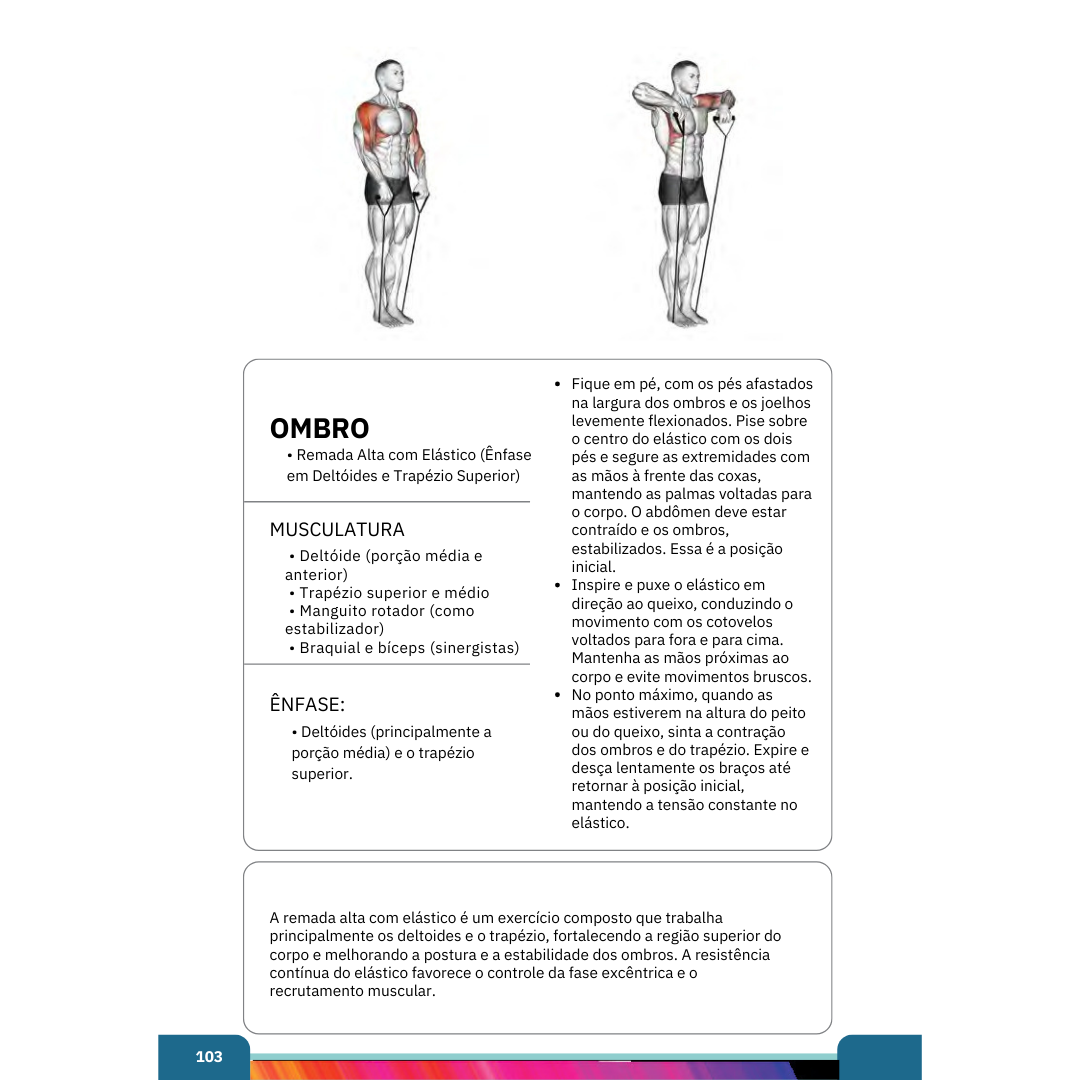 OMBRO

• Remada Alta com Elástico (Ênfase em Deltóides e Trapézio Superior)

MUSCULATURA

• Deltóide (porção média e anterior)
• Trapézio superior e médio
• Manguito rotador (como estabilizador)
• Braquial e bíceps (sinergistas)

ÊNFASE:

• Deltóides (principalmente a porção média) e o trapézio superior.

• Fique em pé, com os pés afastados na largura dos ombros e os joelhos levemente flexionados. Pise sobre o centro do elástico com os dois pés e segure as extremidades com as mãos à frente das coxas, mantendo as palmas voltadas para o corpo. O abdômen deve estar contraído e os ombros, estabilizados. Essa é a posição inicial.
• Inspire e puxe o elástico em direção ao queixo, conduzindo o movimento com os cotovelos voltados para fora e para cima. Mantenha as mãos próximas ao corpo e evite movimentos bruscos.
• No ponto máximo, quando as mãos estiverem na altura do peito ou do queixo, sinta a contração dos ombros e do trapézio. Expire e desça lentamente os braços até retornar à posição inicial, mantendo a tensão constante no elástico.

A remada alta com elástico é um exercício composto que trabalha principalmente os deltoides e o trapézio, fortalecendo a região superior do corpo e melhorando a postura e a estabilidade dos ombros. A resistência contínua do elástico favorece o controle da fase excêntrica e o recrutamento muscular.

103